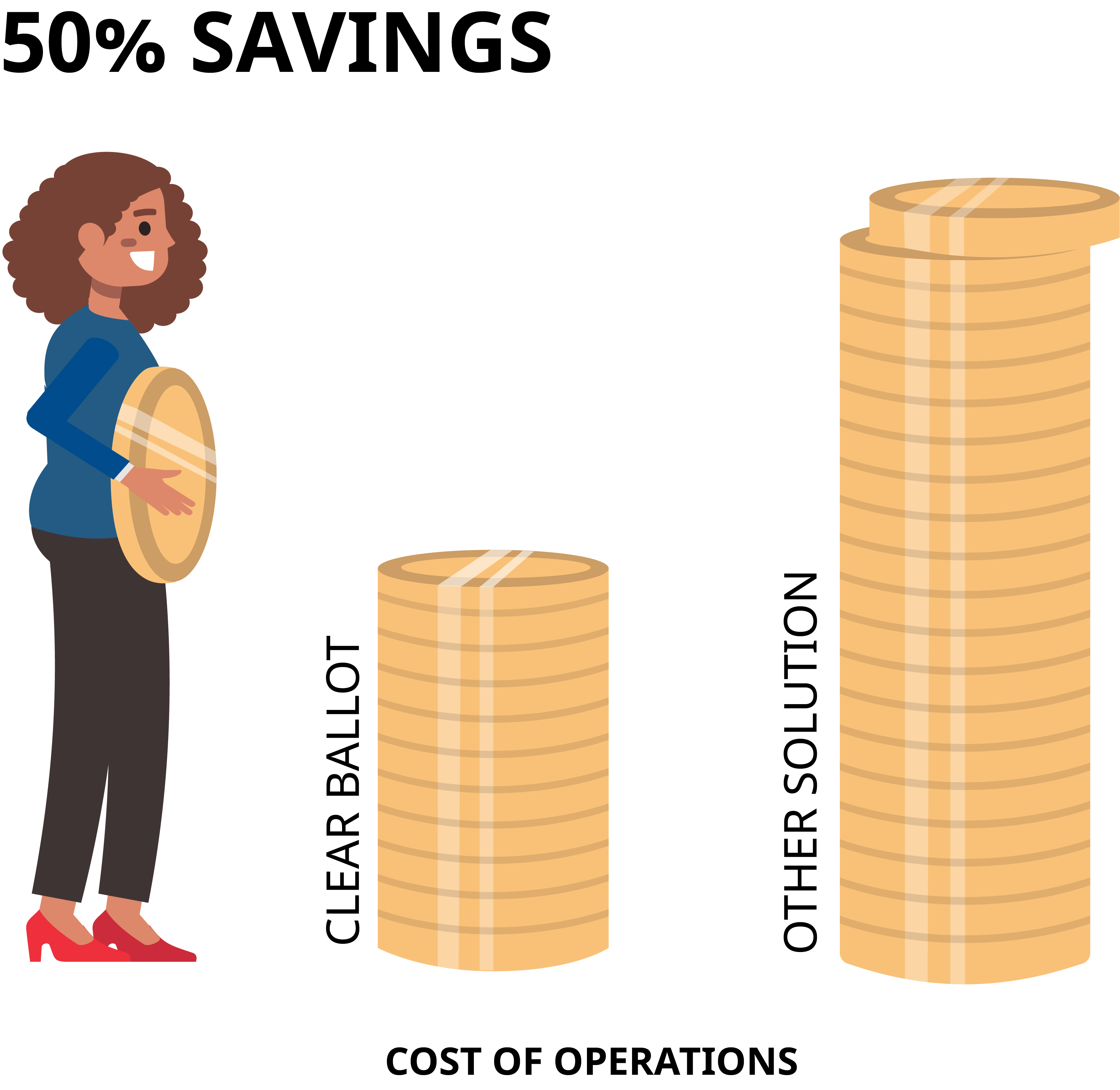 50% SAVINGS

CLEAR BALLOT

OTHER SOLUTION

COST OF OPERATIONS